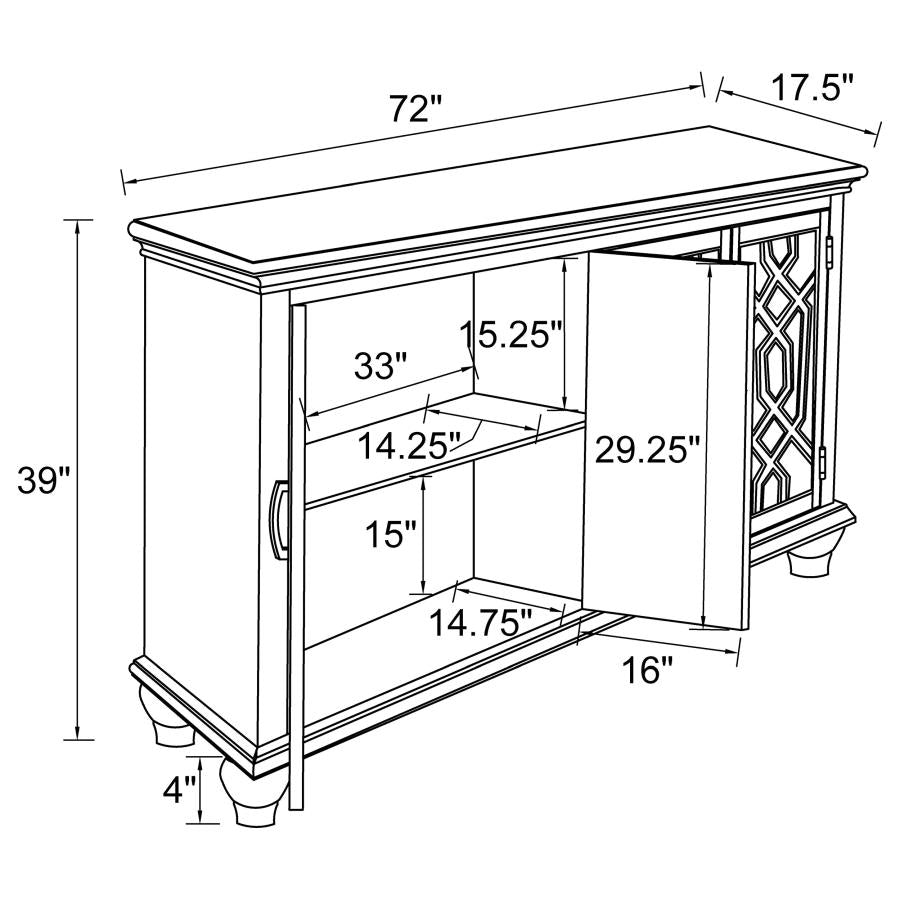 72"
17.5"
39"
33"
15.25"
14.25"
29.25"
15"
14.75"
16"
4"