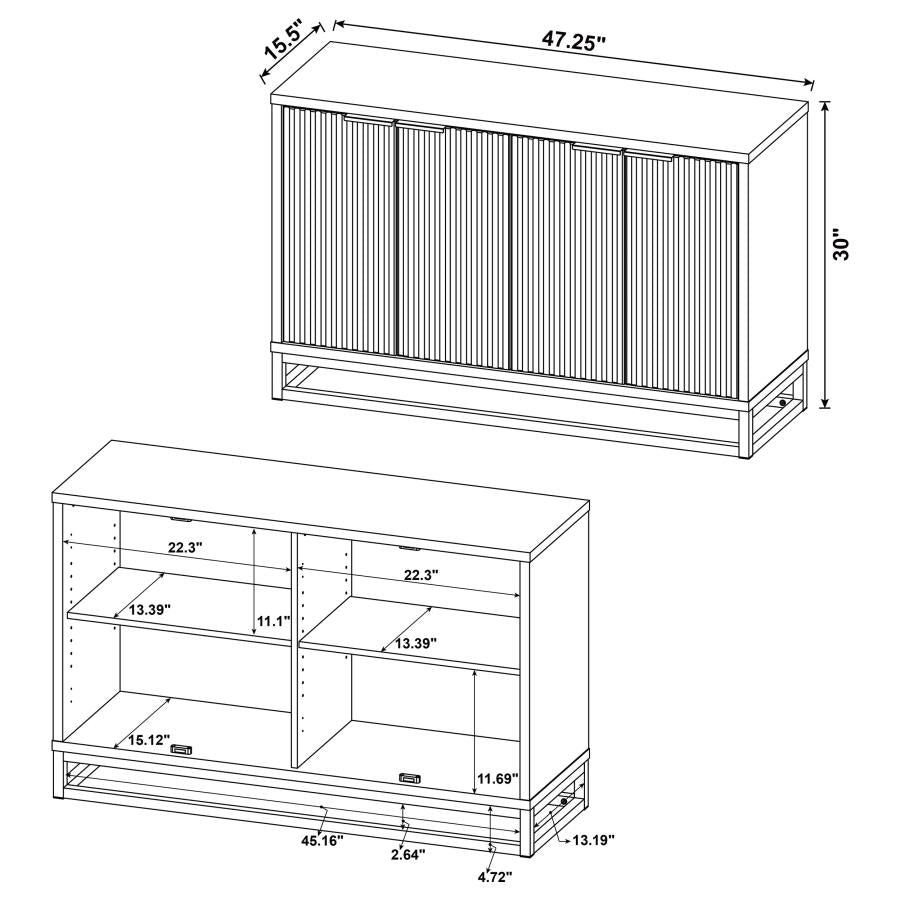 15.5"
47.25"
30"
22.3"
22.3"
13.39"
11.1"
13.39"
15.12"
11.69"
45.16"
2.64"
4.72"
13.19"