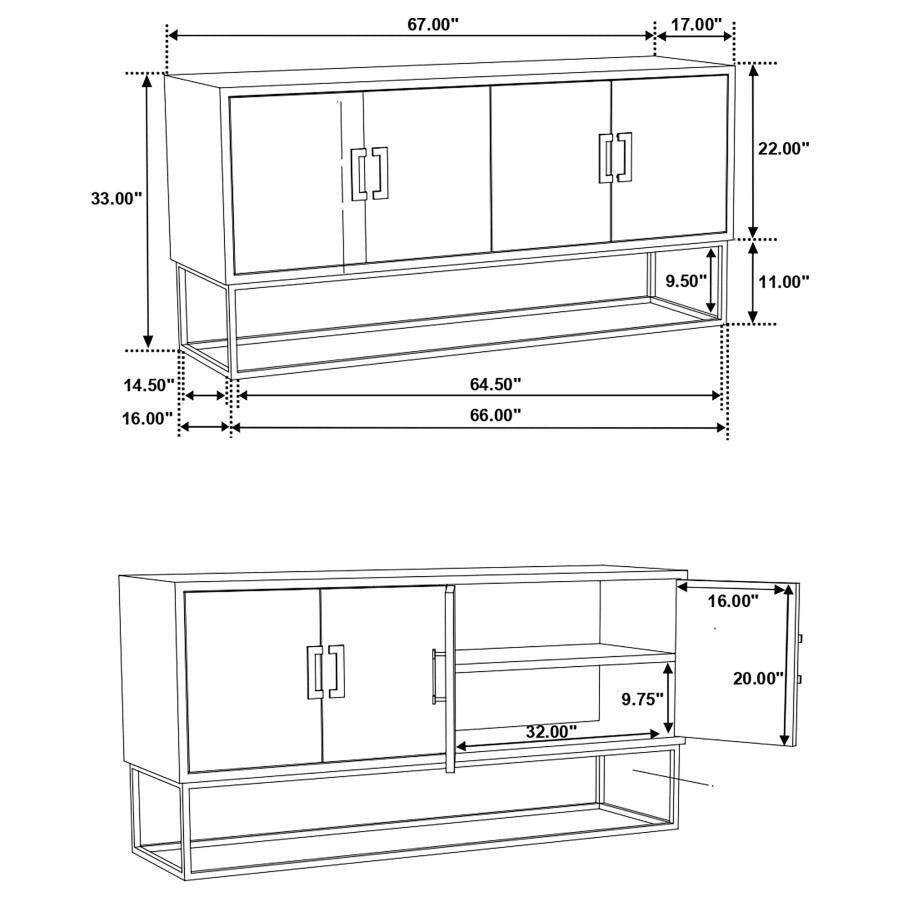 67.00"
17.00"
33.00"
22.00"
9.50"
11.00"
14.50"
64.50"
16.00"
66.00"

16.00"
20.00"
9.75"
32.00"