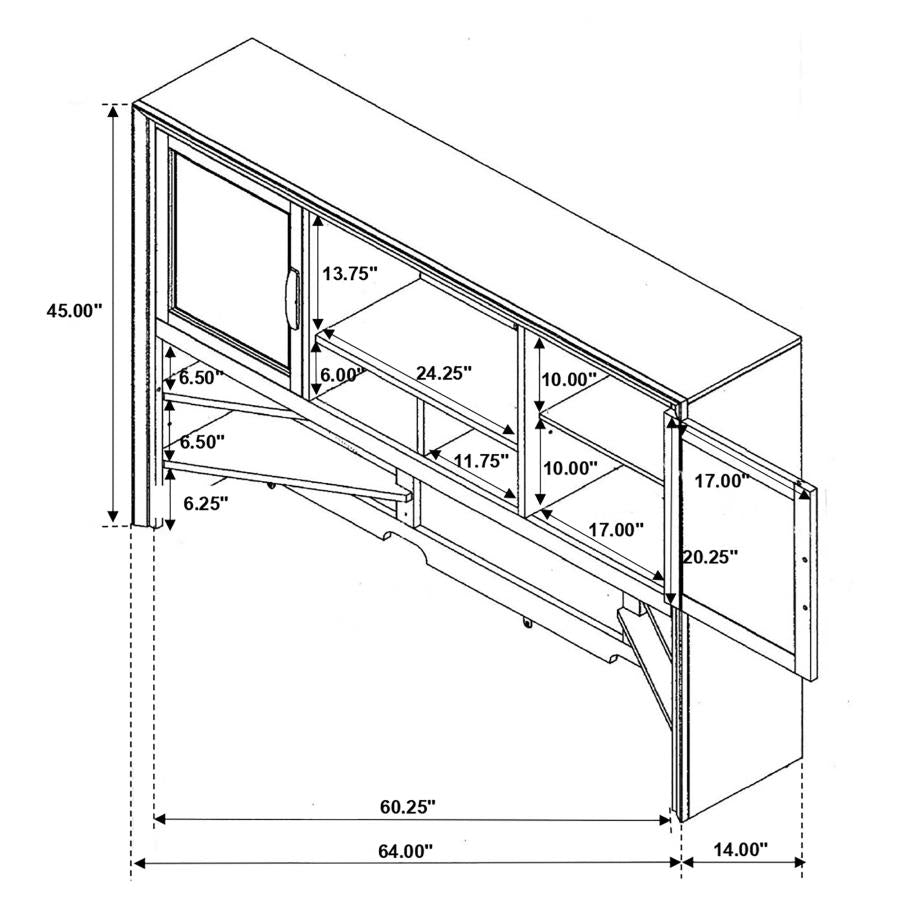 45.00"
13.75"
6.50"
6.00"
24.25"
10.00"
6.50"
11.75"
10.00"
17.00"
6.25"
17.00"
20.25"
60.25"
64.00"
14.00"