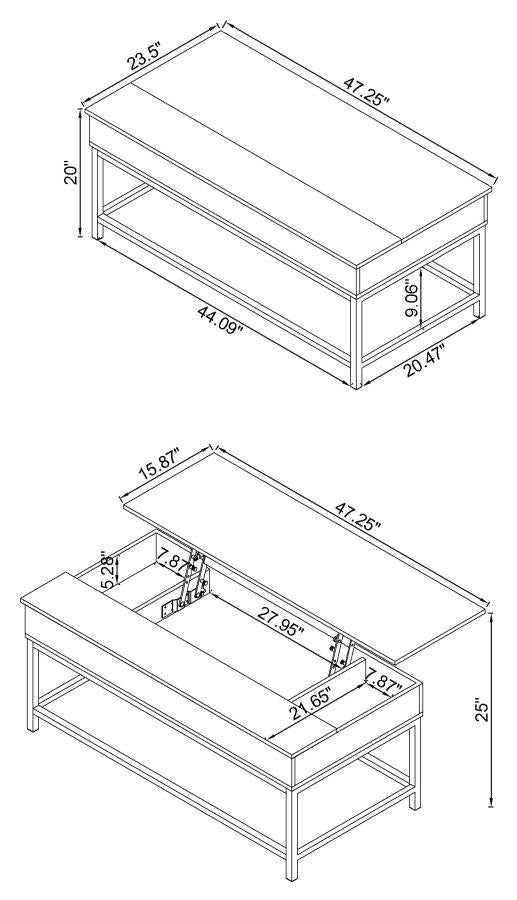 23.5"
47.25"
20"
9.06"
44.09"
20.47"

15.87"
47.25"
5.28"
7.87"
27.95"
7.87"
21.65"
25"