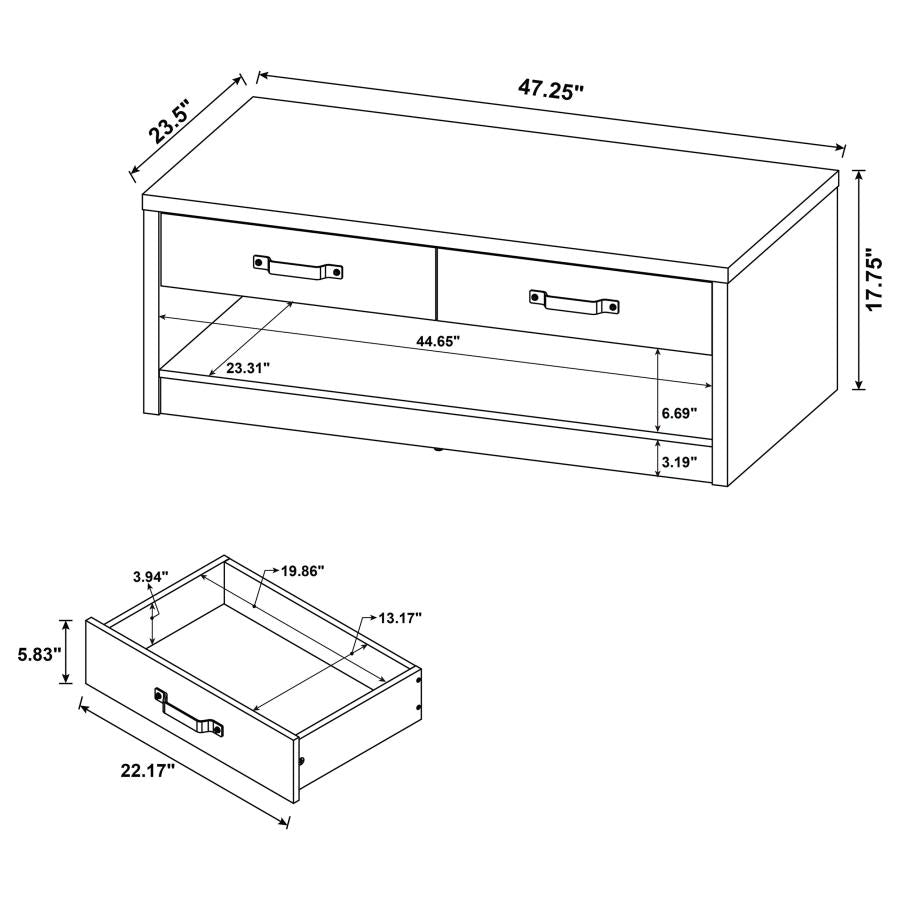 23.5"
47.25"
17.75"
44.65"
23.31"
6.69"
3.19"
3.94"
19.86"
13.17"
5.83"
22.17"