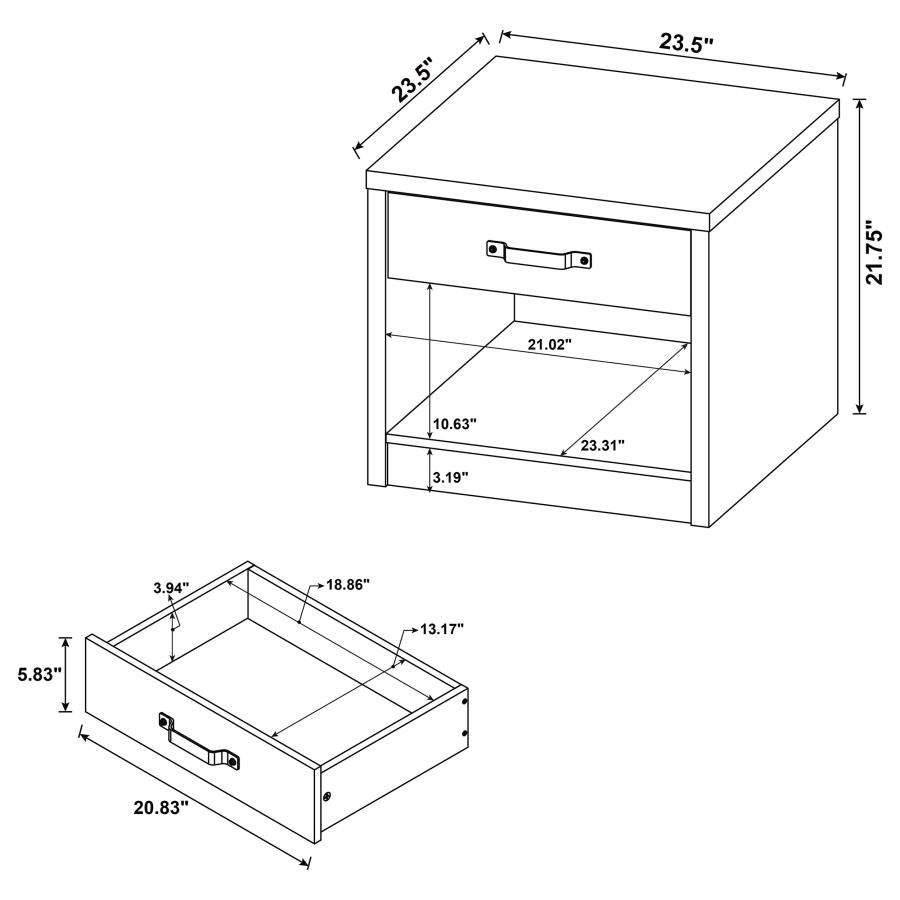 23.5"
23.5"
21.75"
21.02"
10.63"
23.31"
3.19"
3.94"
18.86"
13.17"
5.83"
20.83"