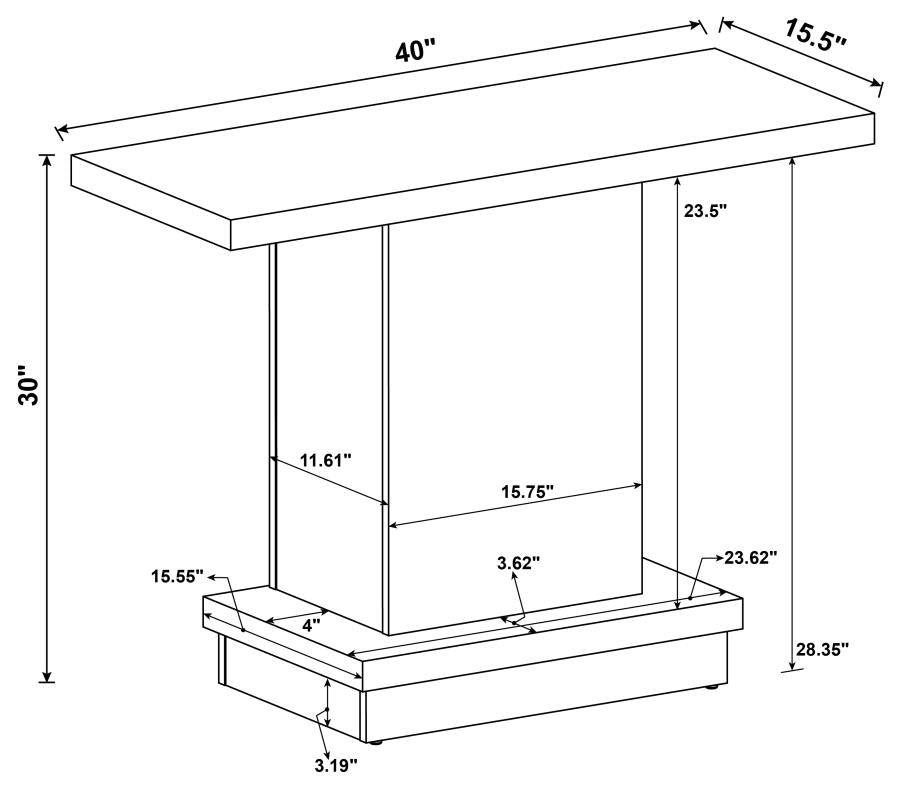 40"

15.5"

30"

23.5"

11.61"

15.75"

3.62"

23.62"

15.55"

4"

28.35"

3.19"