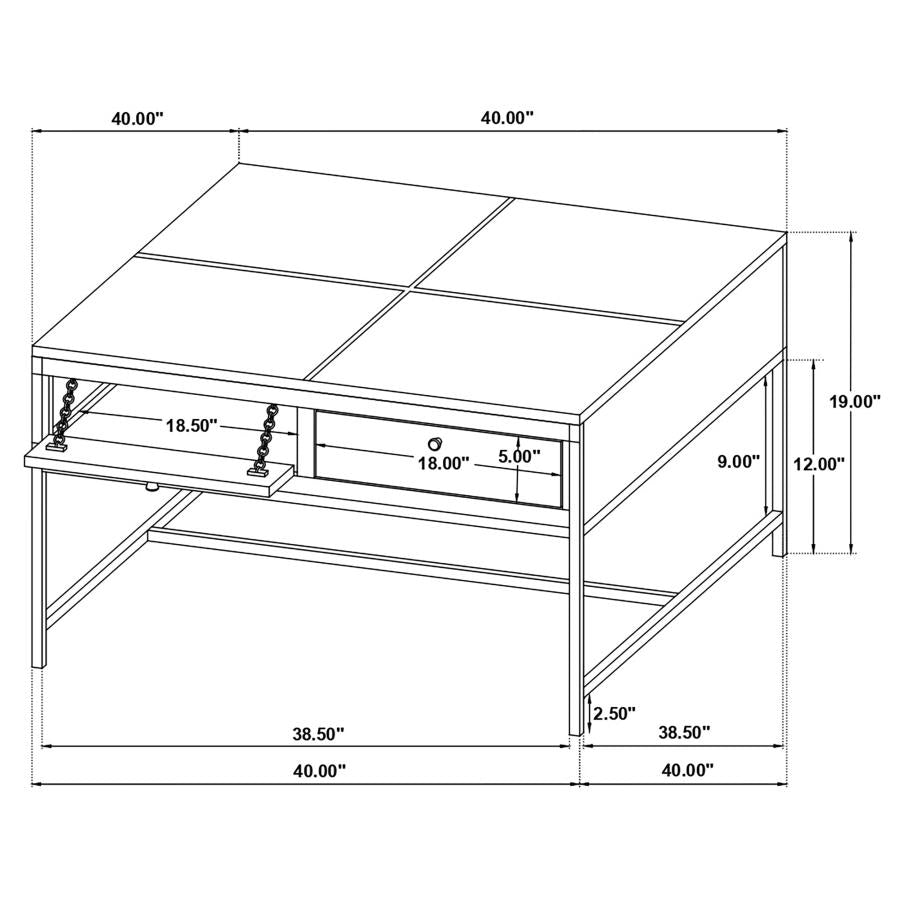 40.00"
40.00"
19.00"
18.50"
18.00"
5.00"
9.00"
12.00"
2.50"
38.50"
38.50"
40.00"
40.00"