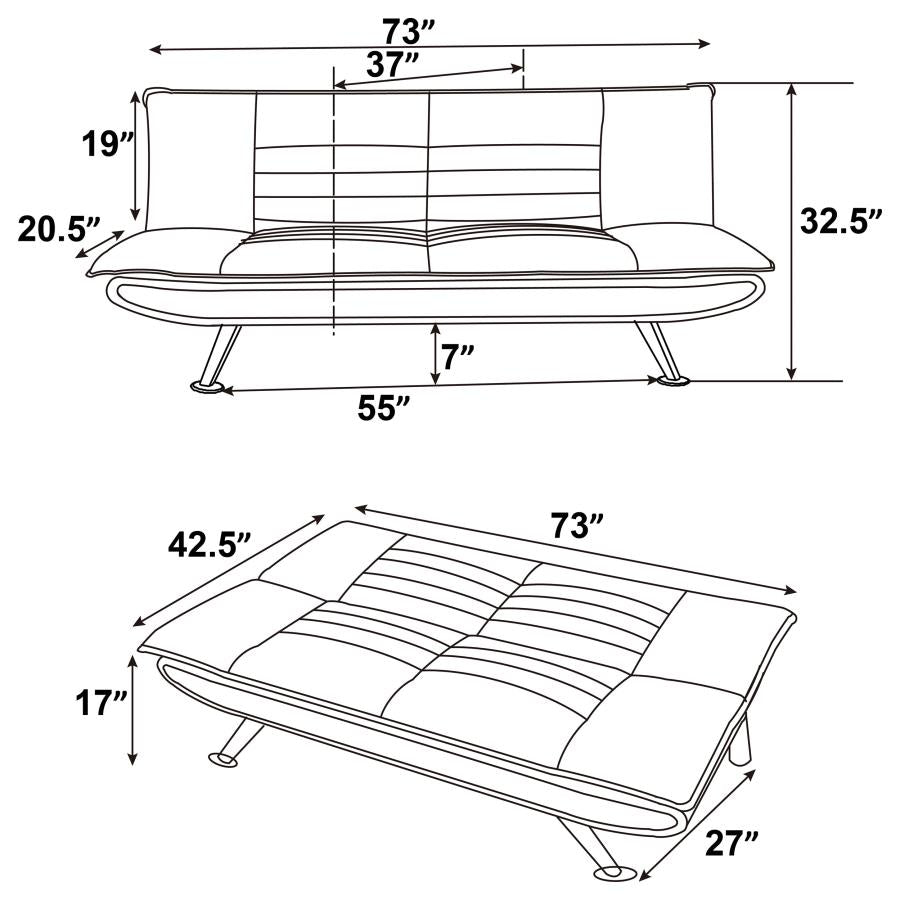 73”
37”
19”
20.5”
32.5”
7”
55”

42.5”
73”
17”
27”