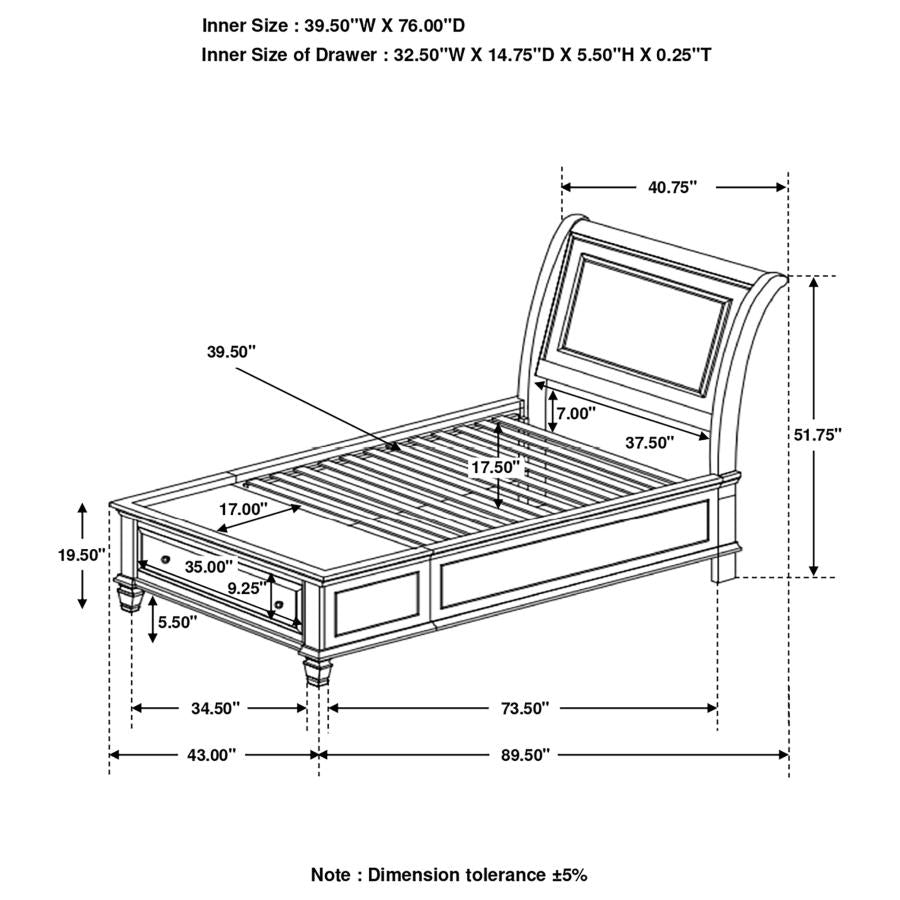 Inner Size : 39.50''W X 76.00''D
Inner Size of Drawer : 32.50''W X 14.75''D X 5.50''H X 0.25''T

40.75''

39.50''

7.00''

37.50''

51.75''

17.50''

17.00''

19.50''

35.00''

9.25''

5.50''

34.50''

73.50''

43.00''

89.50''

Note : Dimension tolerance ±5%