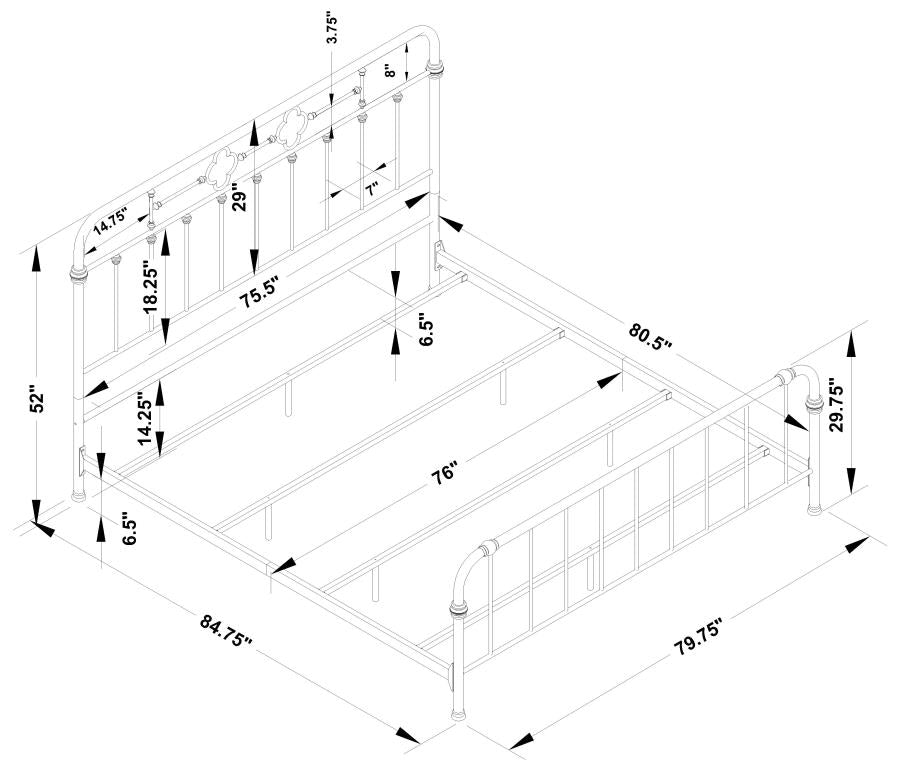 3.75"
8"
14.75"
29"
7"
18.25"
75.5"
6.5"
80.5"
52"
14.25"
29.75"
76"
6.5"
84.75"
79.75"