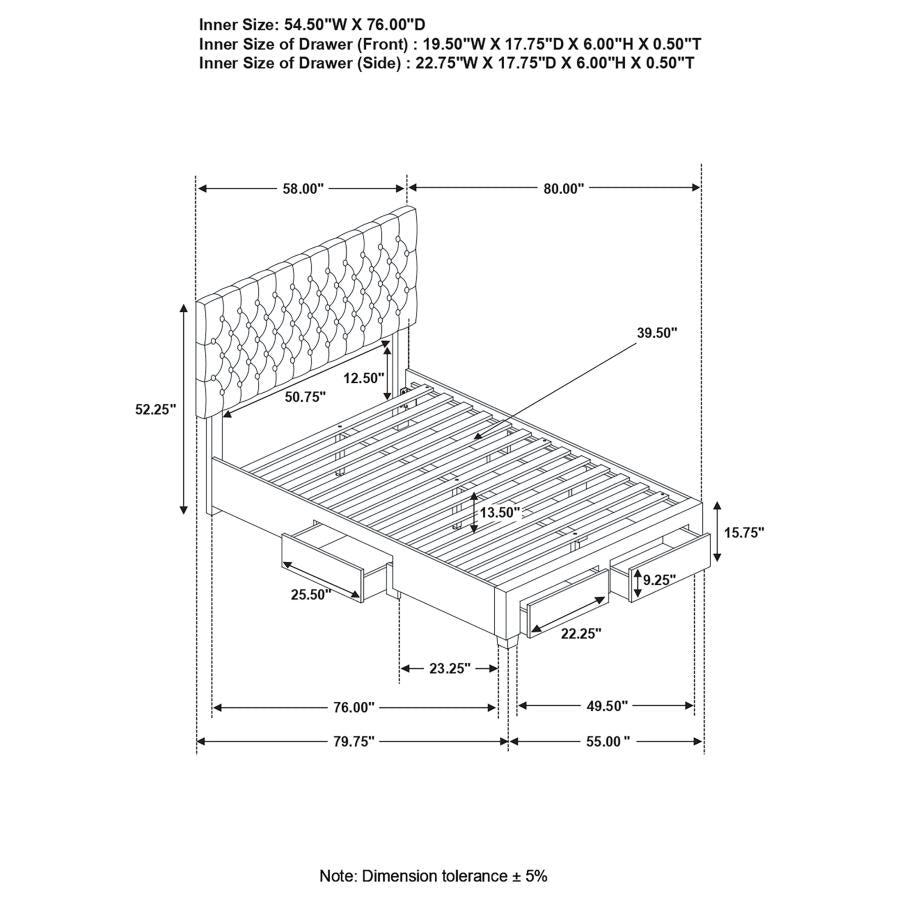 Inner Size: 54.50"W X 76.00"D
Inner Size of Drawer (Front) : 19.50"W X 17.75"D X 6.00"H X 0.50"T
Inner Size of Drawer (Side) : 22.75"W X 17.75"D X 6.00"H X 0.50"T

58.00"
80.00"
39.50"
12.50"
50.75"
52.25"
13.50"
15.75"
9.25"
25.50"
22.25"
23.25"
76.00"
49.50"
79.75"
55.00 "

Note: Dimension tolerance ± 5%