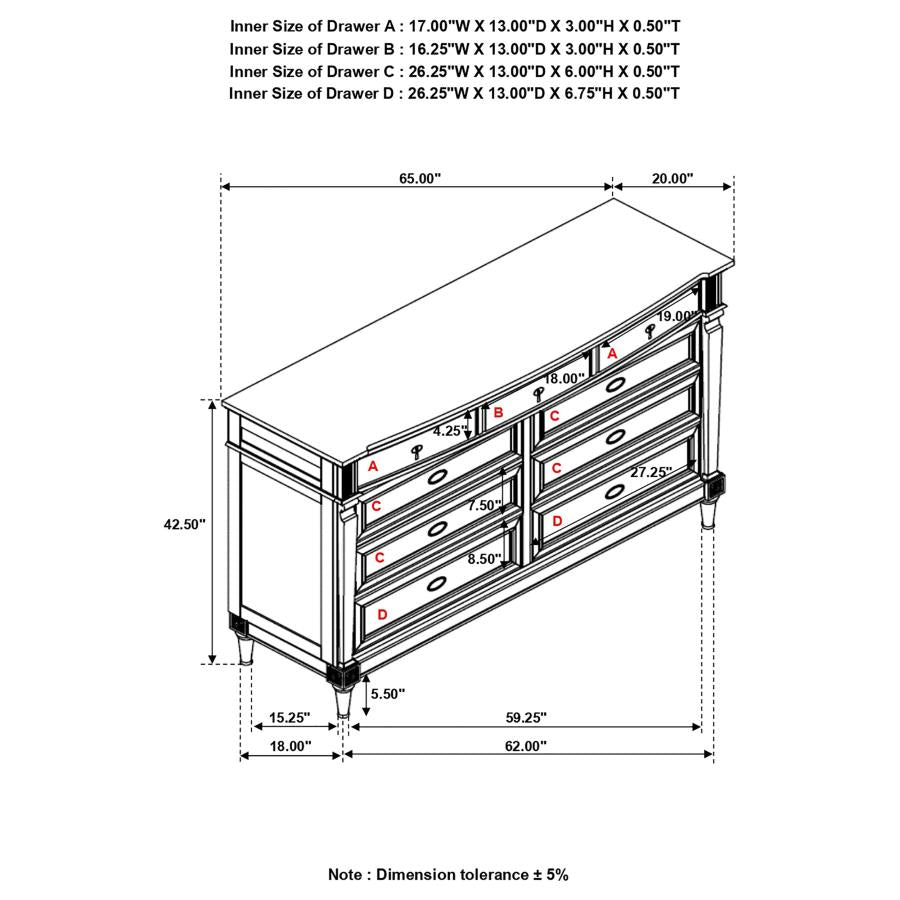 Inner Size of Drawer A : 17.00"W X 13.00"D X 3.00"H X 0.50"T
Inner Size of Drawer B : 16.25"W X 13.00"D X 3.00"H X 0.50"T
Inner Size of Drawer C : 26.25"W X 13.00"D X 6.00"H X 0.50"T
Inner Size of Drawer D : 26.25"W X 13.00"D X 6.75"H X 0.50"T

65.00"
20.00"
19.00"
A
18.00"
B
C
4.25"
A
C
27.25"
C
7.50"
D
C
8.50"
D
42.50"
5.50"
15.25"
59.25"
18.00"
62.00"

Note : Dimension tolerance ± 5%