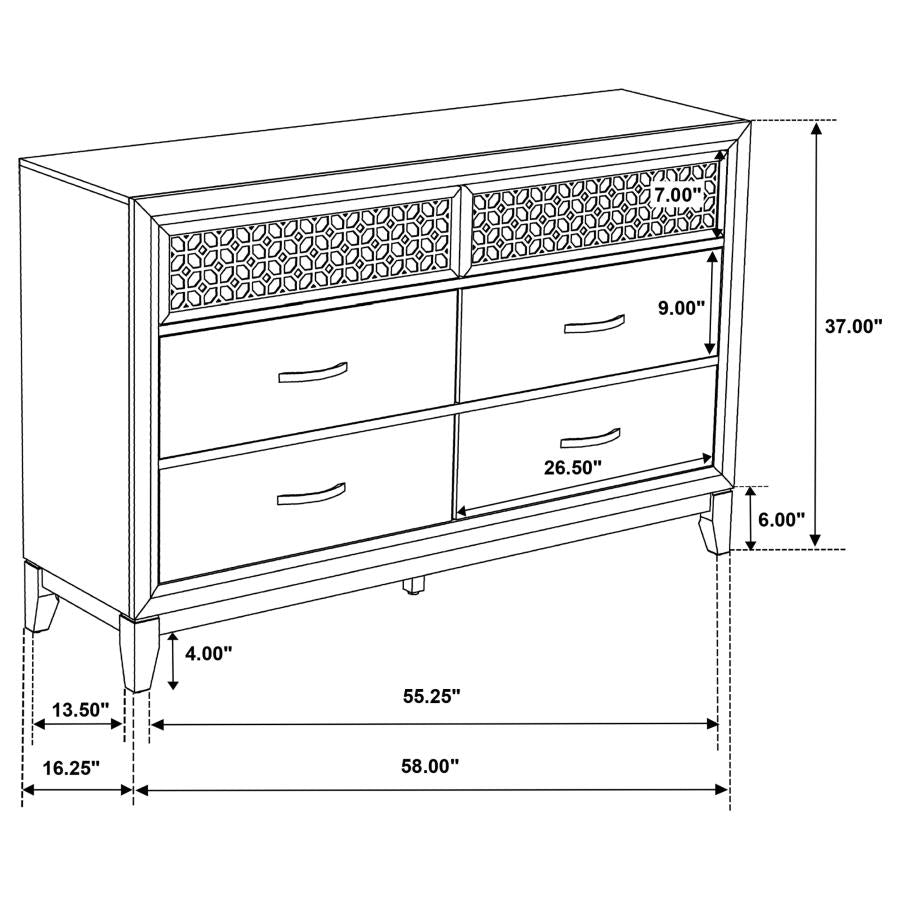 7.00"

9.00"

37.00"

26.50"

6.00"

4.00"

13.50"

55.25"

16.25"

58.00"