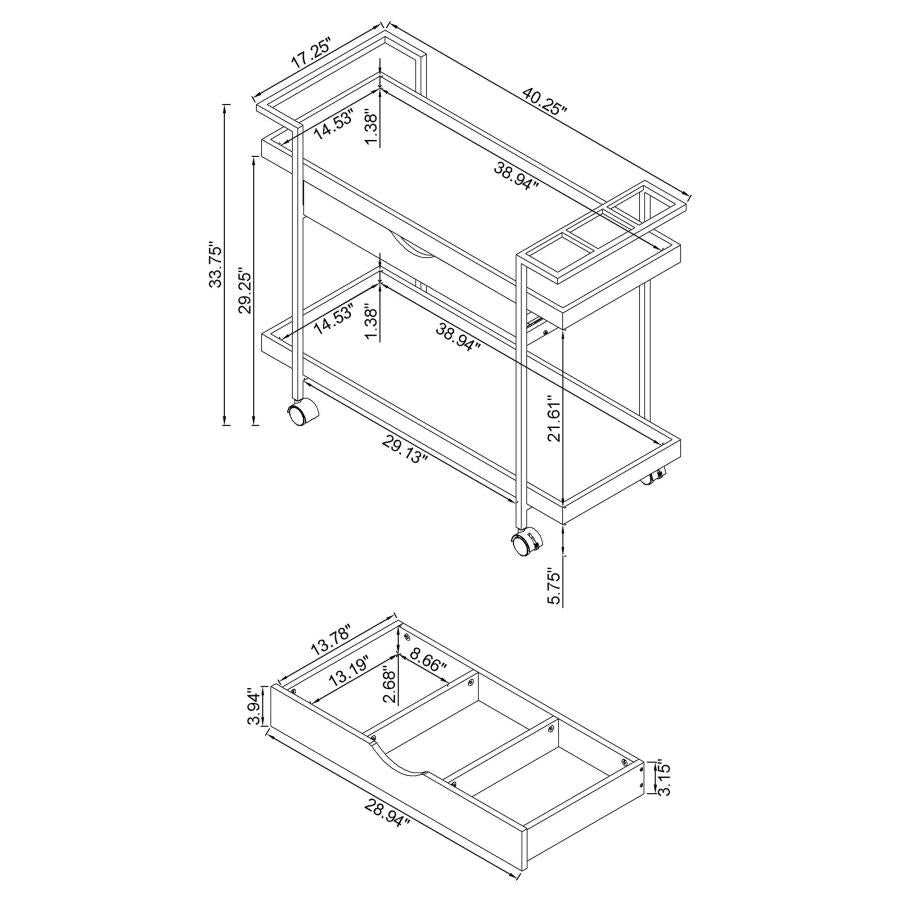 17.25"
40.25"
14.53"
1.38"
38.94"
33.75"
29.25"
14.53"
1.38"
38.94"
21.61"
29.13"
5.75"
13.78"
13.19"
2.68"
8.66"
3.94"
3.15"
28.94"