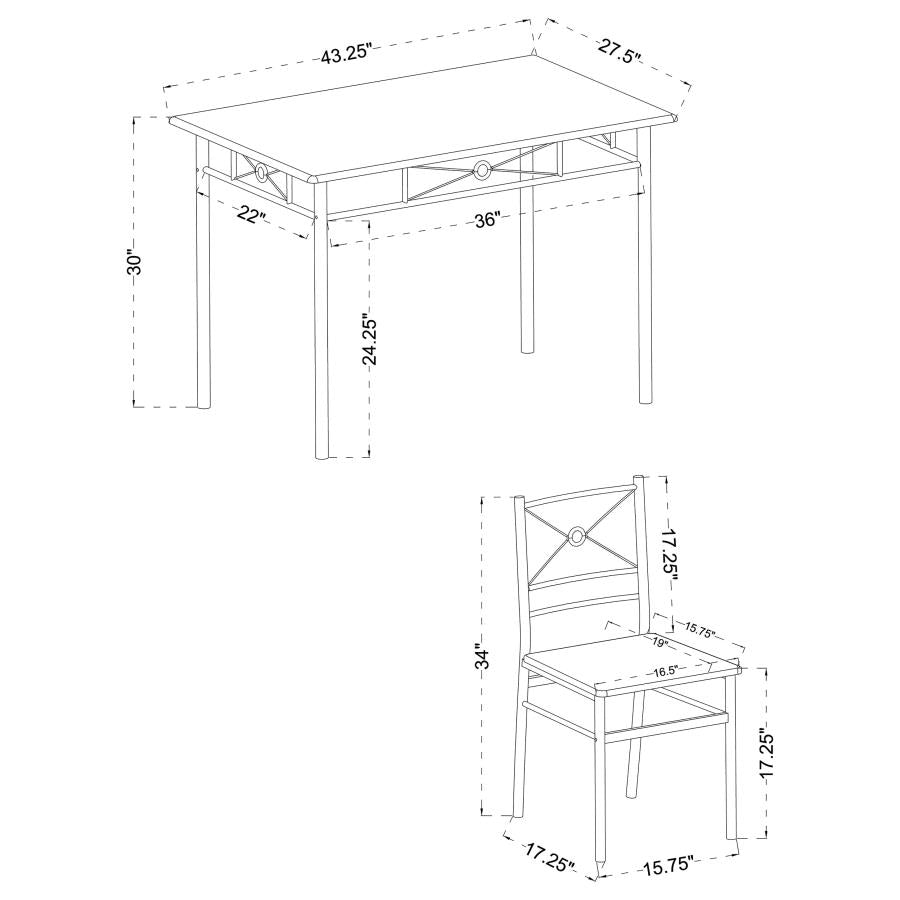 43.25"
27.5"
30"
22"
36"
24.25"
34"
17.25"
15.75"
19"
16.5"
17.25"
17.25"
15.75"